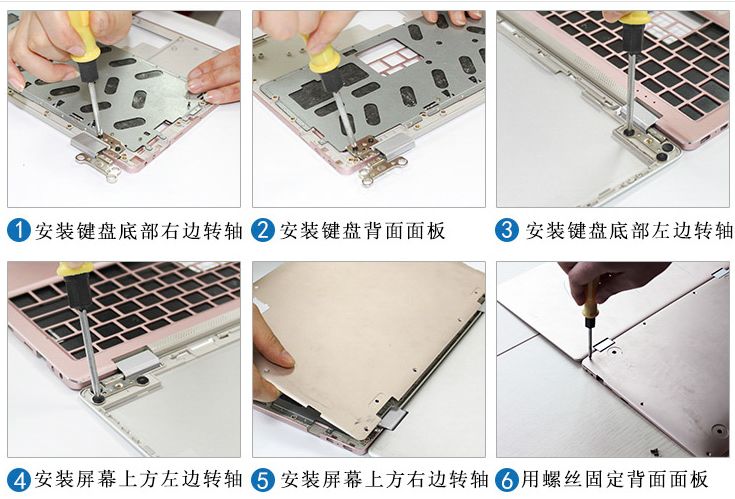 1 安装键盘底部右边转轴

2 安装键盘背面面板

3 安装键盘底部左边转轴

4 安装屏幕上方左边转轴

5 安装屏幕上方右边转轴

6 用螺丝固定背面面板